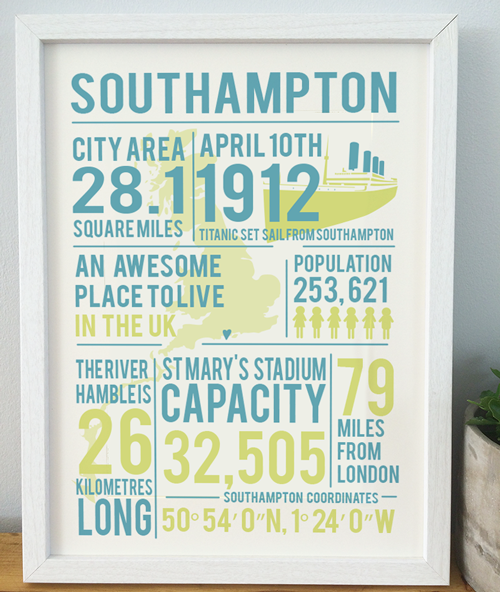 SOUTHAMPTON

CITY AREA
28.1
SQUARE MILES

APRIL 10TH
1912
TITANIC SET SAIL FROM SOUTHAMPTON

AN AWESOME PLACE TO LIVE IN THE UK

POPULATION
253,621

THE RIVER HAMBLE IS
26
KILOMETRES
LONG

ST MARY'S STADIUM
CAPACITY
32,505

79
MILES FROM LONDON

SOUTHAMPTON COORDINATES
50° 54′ 0″N, 1° 24′ 0″W