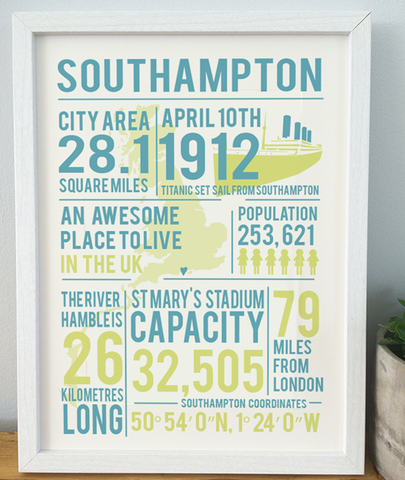 SOUTHAMPTON

CITY AREA
28.1
SQUARE MILES

APRIL 10TH
1912
TITANIC SET SAIL FROM SOUTHAMPTON

AN AWESOME PLACE TO LIVE
IN THE UK

POPULATION
253,621

THE RIVER HAMBLE IS
26
KILOMETRES
LONG

ST MARY'S STADIUM
CAPACITY
32,505

79
MILES FROM LONDON

SOUTHAMPTON COORDINATES
50° 54′ 0″N, 1° 24′ 0″W